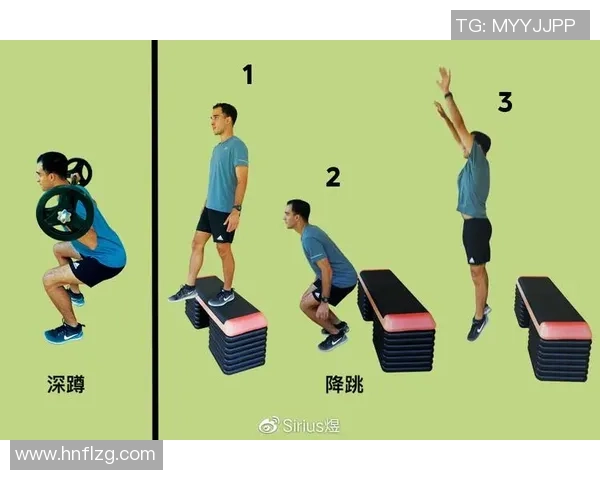 TG: MYYJJPP

1

2

3

深蹲

降跳

Sirius煜

www.hnflzg.com